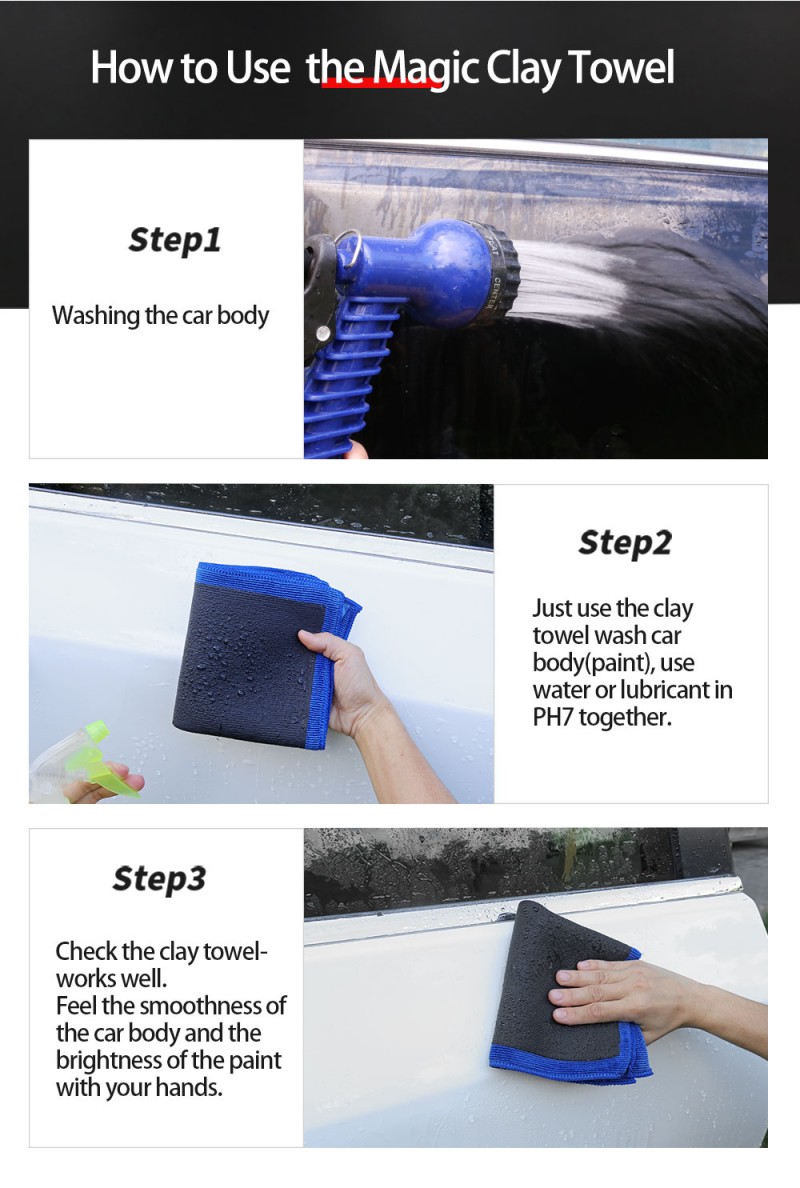 How to Use the Magic Clay Towel

Step1

Washing the car body

CENTER

Step2

Just use the clay towel wash car body(paint), use water or lubricant in PH7 together.

Step3

Check the clay towel-works well.
Feel the smoothness of the car body and the brightness of the paint with your hands.