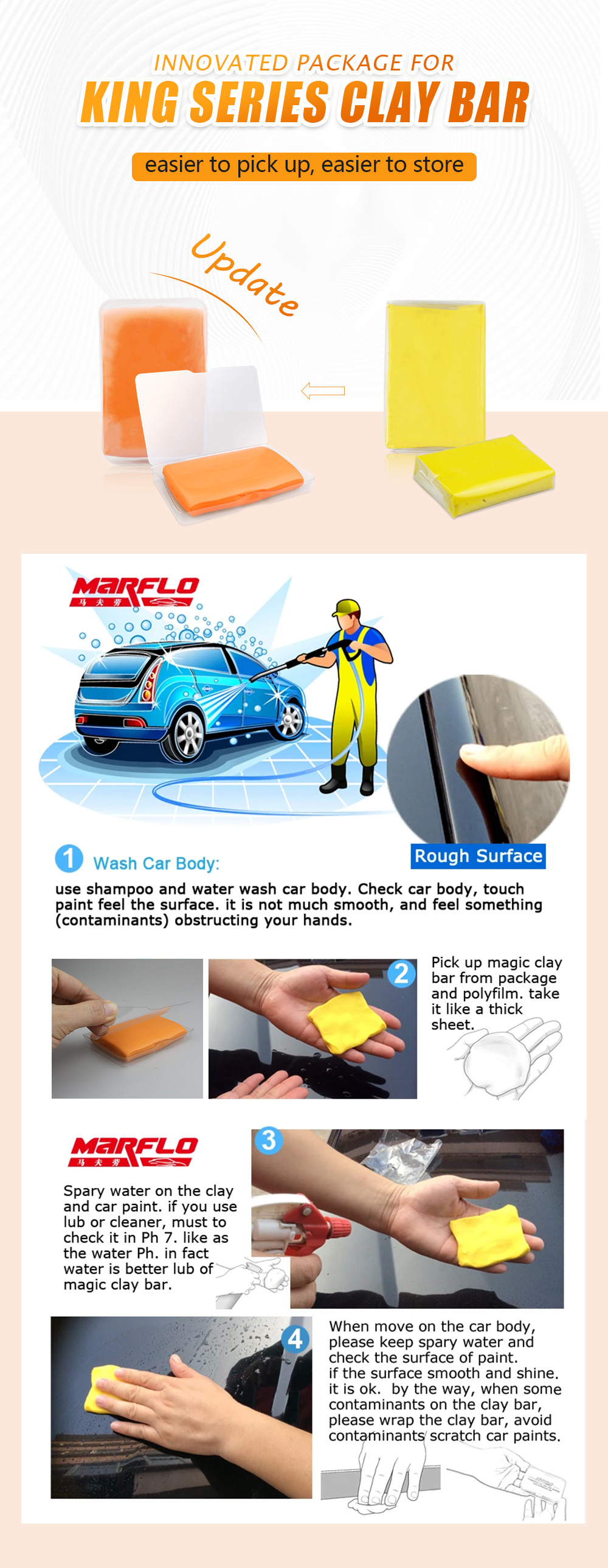 INNOVATED PACKAGE FOR
KING SERIES CLAY BAR

easier to pick up, easier to store

Update

MARFLO
马夫劳

Rough Surface

1 Wash Car Body:

use shampoo and water wash car body. Check car body, touch paint feel the surface. it is not much smooth, and feel something (contaminants) obstructing your hands.

2

Pick up magic clay bar from package and polyfilm. take it like a thick sheet.

MARFLO
马夫劳

3

Spary water on the clay and car paint. if you use lub or cleaner, must to check it in Ph 7. like as the water Ph. in fact water is better lub of magic clay bar.

4

When move on the car body, please keep spary water and check the surface of paint. if the surface smooth and shine. it is ok. by the way, when some contaminants on the clay bar, please wrap the clay bar, avoid contaminants scratch car paints.