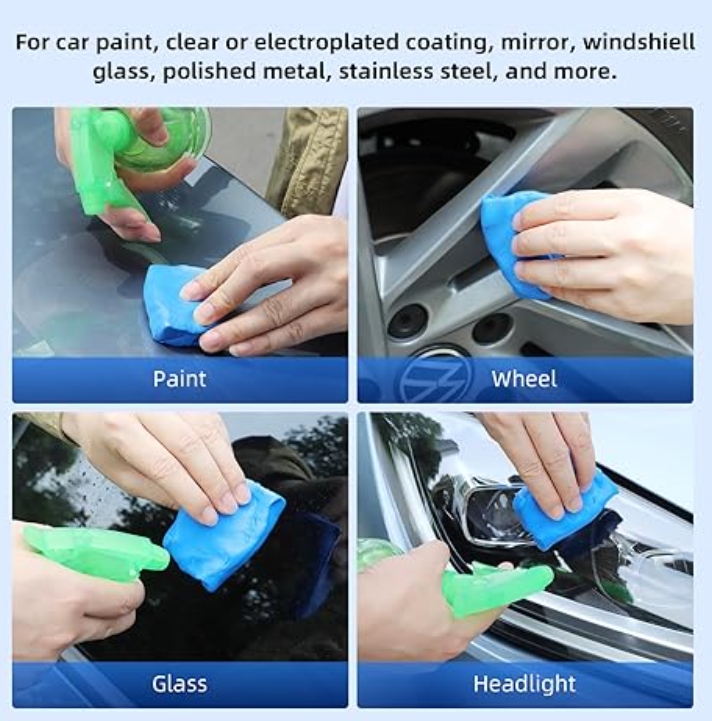 For car paint, clear or electroplated coating, mirror, windshiell glass, polished metal, stainless steel, and more.

Paint

Wheel

Glass

Headlight