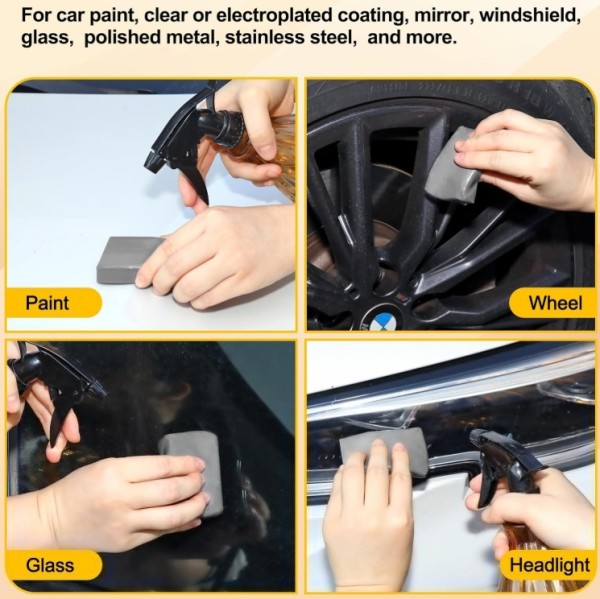 For car paint, clear or electroplated coating, mirror, windshield, glass, polished metal, stainless steel, and more.

Paint

Wheel

Glass

Headlight