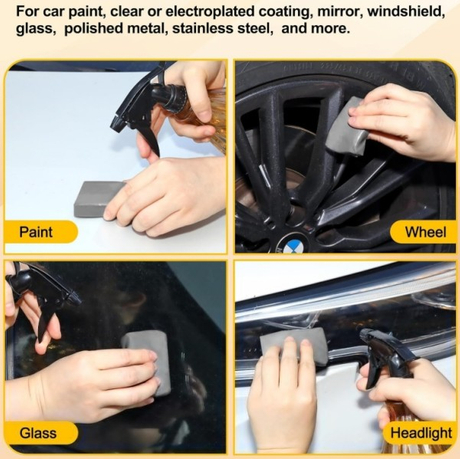 For car paint, clear or electroplated coating, mirror, windshield, glass, polished metal, stainless steel, and more.

Paint

Wheel

Glass

Headlight