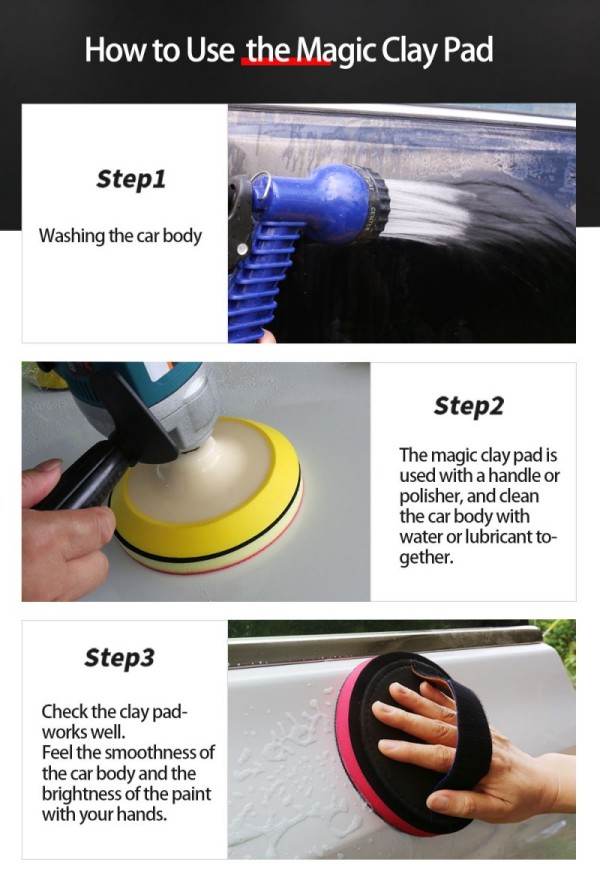 How to Use the Magic Clay Pad

Step1

Washing the car body

Step2

The magic clay pad is used with a handle or polisher, and clean the car body with water or lubricant together.

Step3

Check the clay pad-works well.
Feel the smoothness of the car body and the brightness of the paint with your hands.