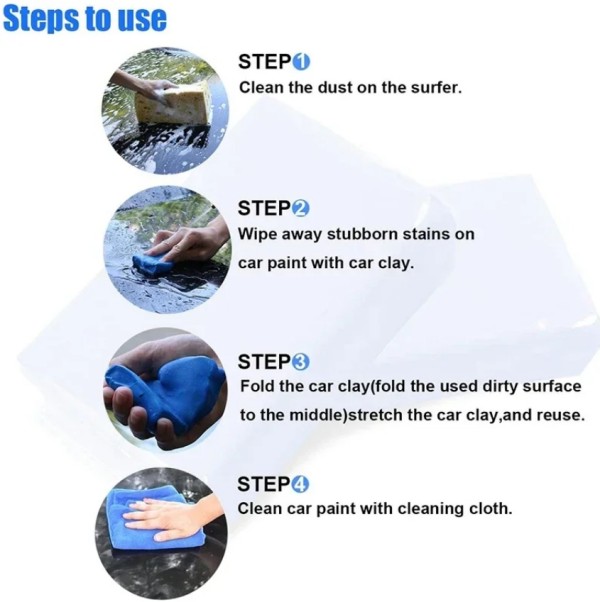 Steps to use

STEP1
Clean the dust on the surfer.

STEP2
Wipe away stubborn stains on car paint with car clay.

STEP3
Fold the car clay(fold the used dirty surface to the middle)stretch the car clay,and reuse.

STEP4
Clean car paint with cleaning cloth.