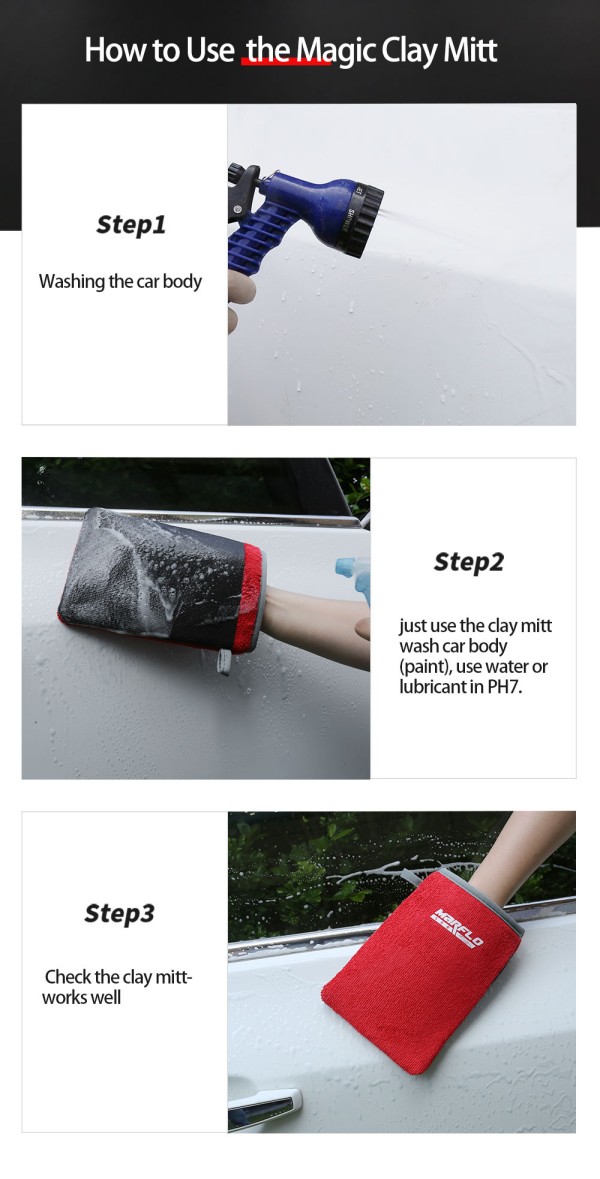 How to Use the Magic Clay Mitt

Step1

Washing the car body

Step2

just use the clay mitt wash car body (paint), use water or lubricant in PH7.

Step3

Check the clay mitt-works well

MARFLO